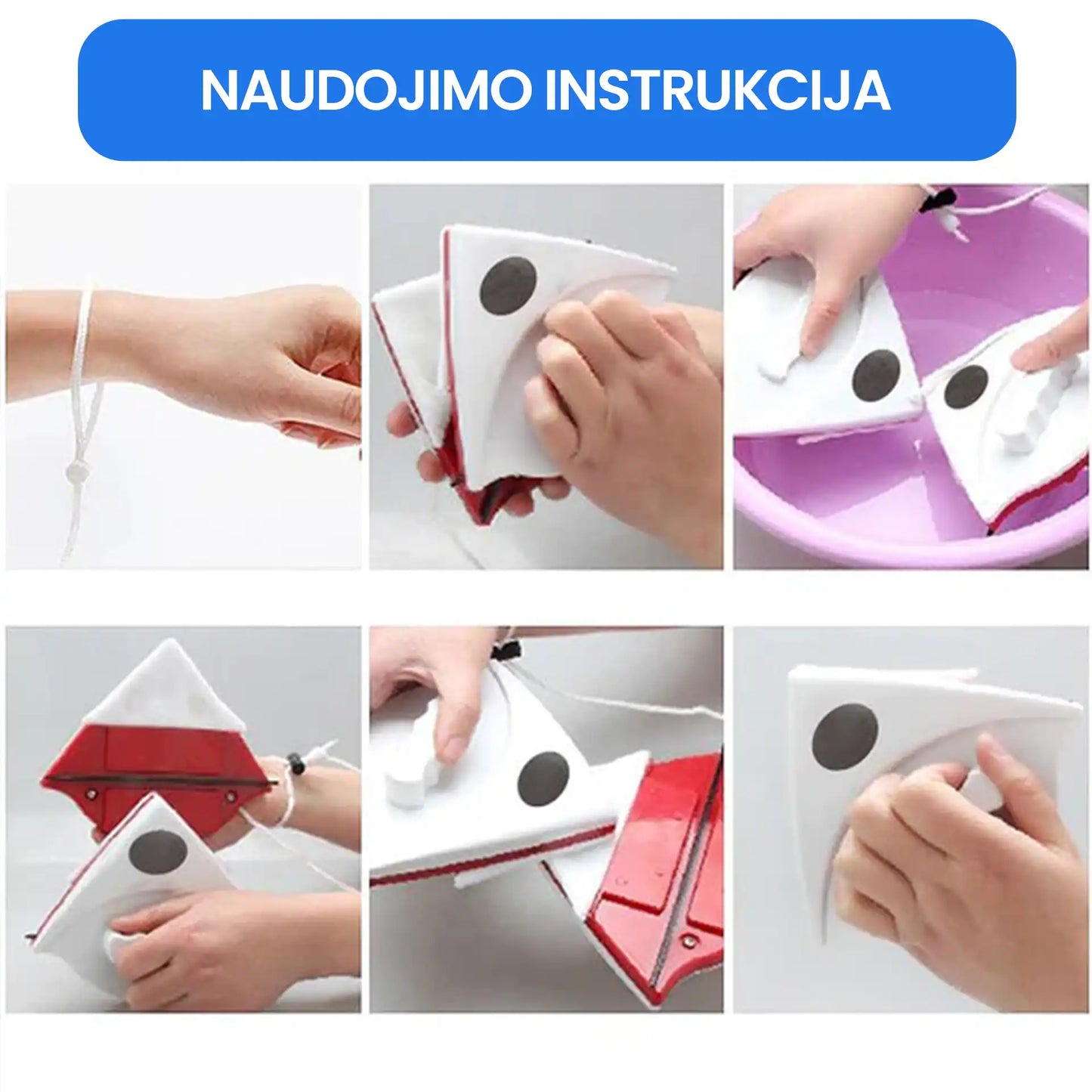 NAUDOJIMO INSTRUKCIJA