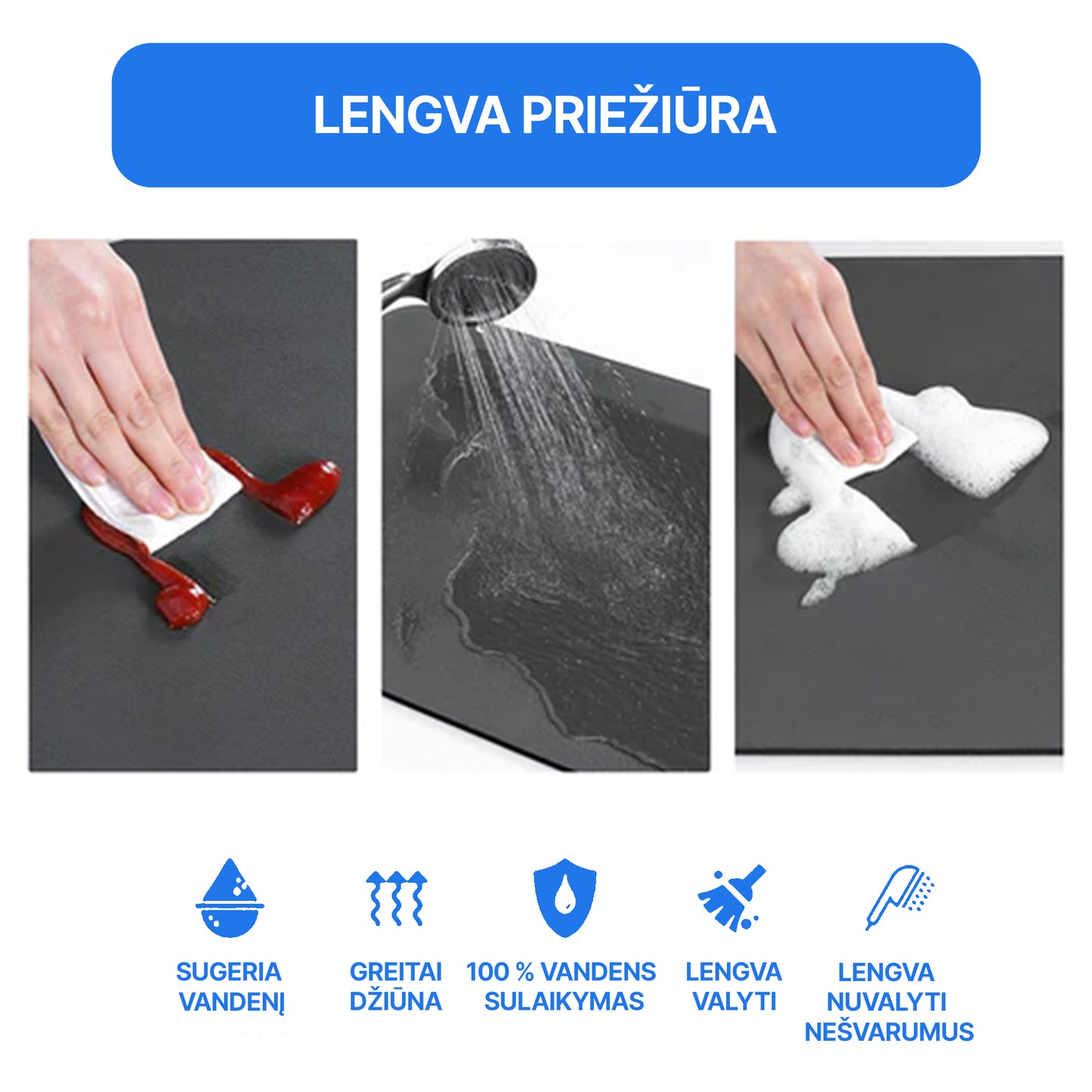 LENGVA PRIEŽIŪRA

SUGERIA VANDENĮ

GREITAI DŽIŪNA

100 % VANDENS SULAIKYMAS

LENGVA VALYTI

LENGVA NUVALYTI NEŠVARUMUS