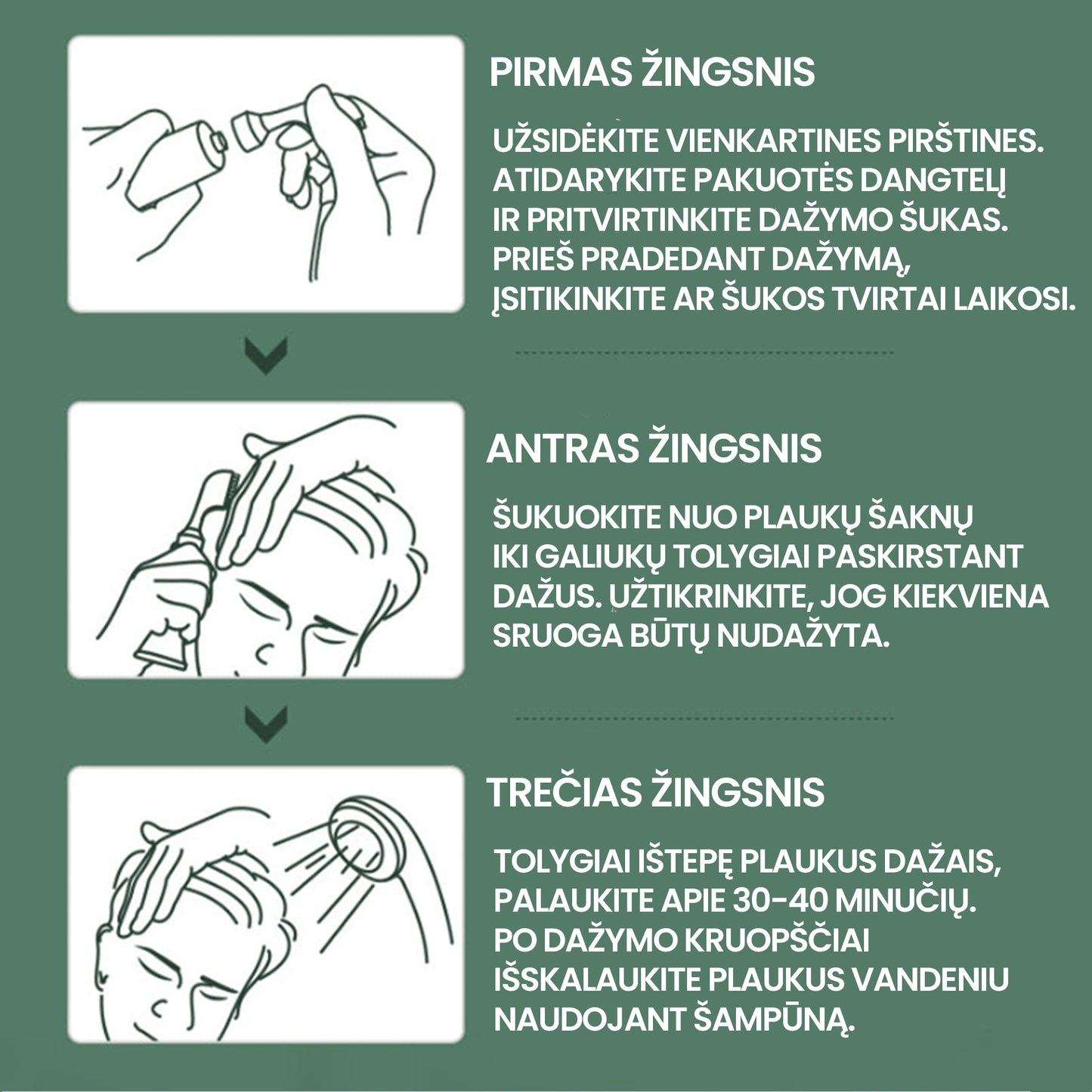 PIRMAS ŽINGSNIS

UŽSIDĖKITE VIENKARTINES PIRŠTINES. ATIDARYKITE PAKUOTĖS DANGTELĮ IR PRITVIRTINKITE DAŽYMO ŠUKAS. PRIEŠ PRADEDANT DAŽYMĄ, ĮSITIKINKITE AR ŠUKOS TVIRTAI LAIKOSI.

ANTRAS ŽINGSNIS

ŠUKUOKITE NUO PLAUKŲ ŠAKNŲ IKI GALIUKŲ TOLYGIAI PASKIRSTANT DAŽUS. UŽTIKRINKITE, JOG KIEKVIENA SRUOGA BŪTŲ NUDAŽYTA.

TREČIAS ŽINGSNIS

TOLYGIAI IŠTEPĘ PLAUKUS DAŽAIS, PALAUKITE APIE 30-40 MINUČIŲ. PO DAŽYMO KRUOPŠČIAI IŠSKALAUKITE PLAUKUS VANDENIU NAUDOJANT ŠAMPŪNĄ.